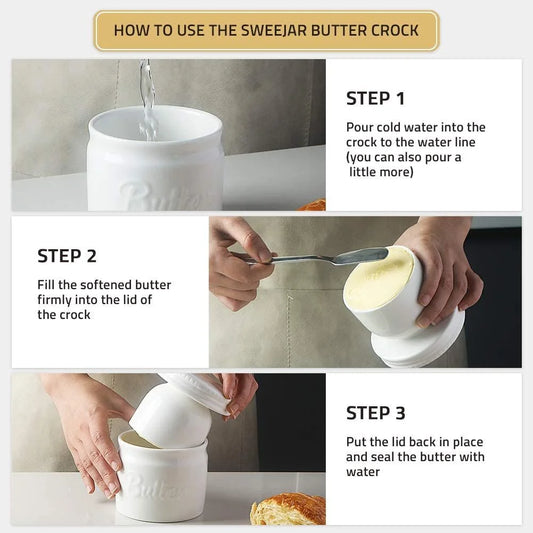 HOW TO USE THE SWEEJAR BUTTER CROCK

Butter

STEP 1

Pour cold water into the crock to the water line (you can also pour a little more)

STEP 2

Fill the softened butter firmly into the lid of the crock

STEP 3

Put the lid back in place and seal the butter with water

Butter